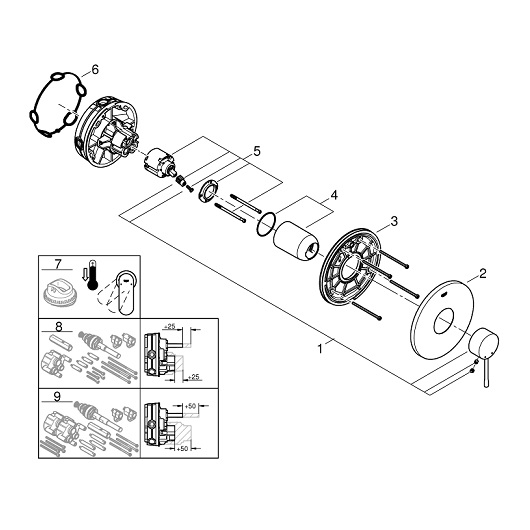 6
5
4
3
2
1
7
8
+25
+25
9
+50
+50