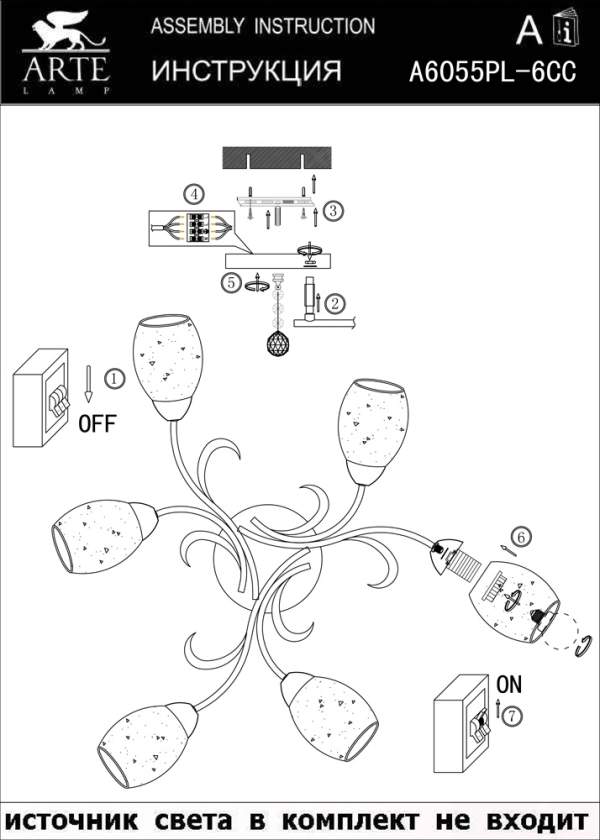 ARTE
LAMP
ASSEMBLY INSTRUCTION
ИНСТРУКЦИЯ
A
i
A6055PL-6CC

4
3
5
2
1
OFF
6
ON
7

источник света в комплект не входит