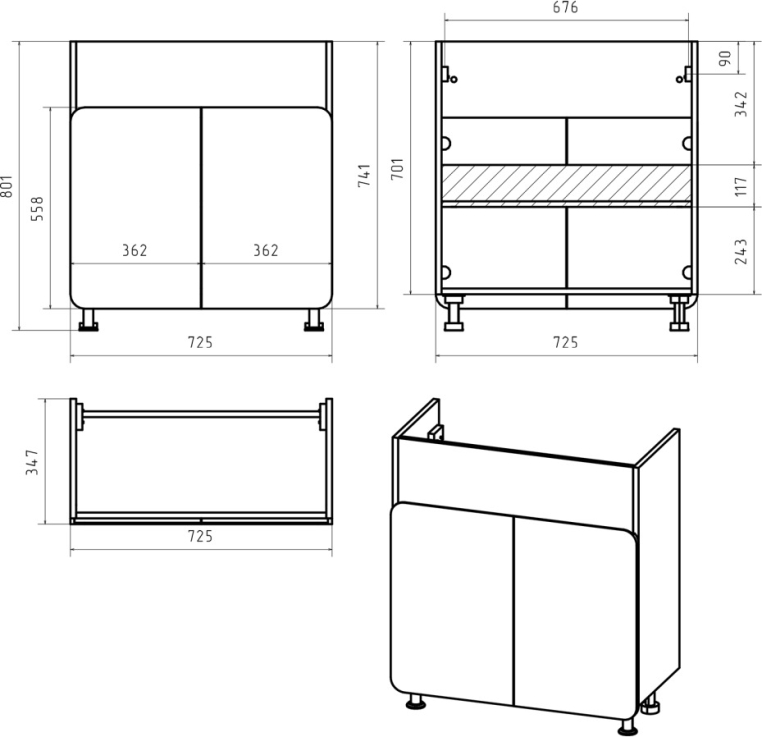 801
558
362
362
741
725
676
701
90
342
117
243
725
347
725