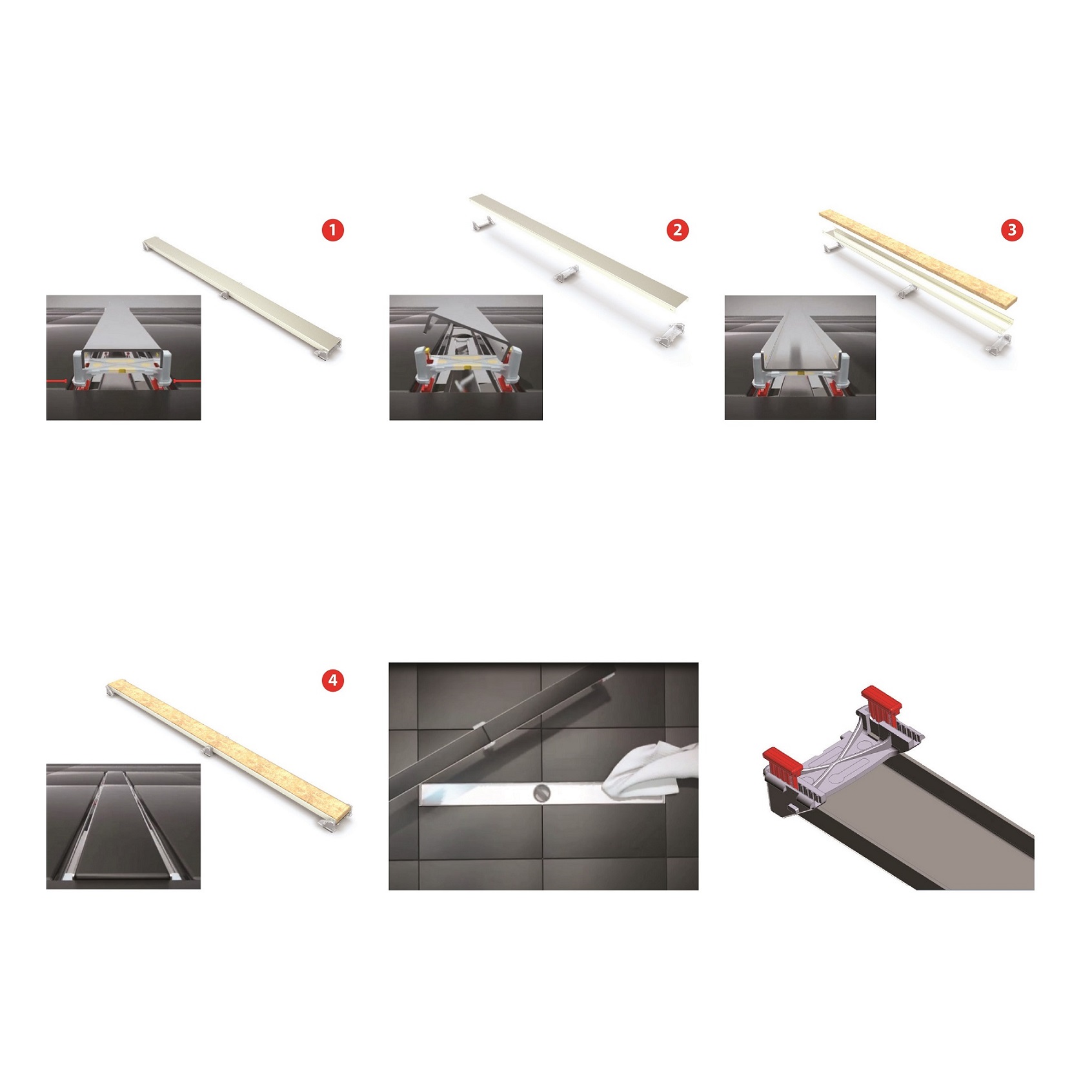 1

2

3

4