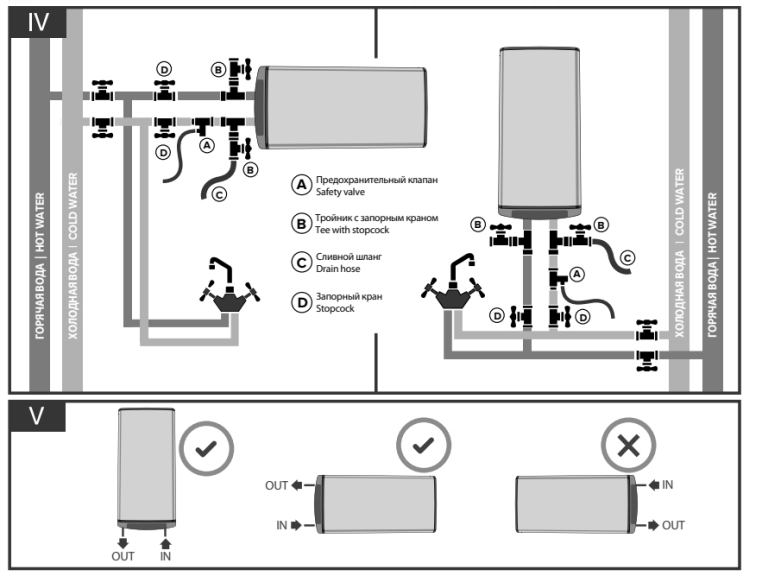 IV

ГОРЯЧАЯ ВОДА | HOT WATER

ХОЛОДНАЯ ВОДА | COLD WATER

D

B

D

A

B

C

A Предохранительный клапан
Safety valve

B Тройник с запорным краном
Tee with stopcock

C Сливной шланг
Drain hose

D Запорный кран
Stopcock

B

B

C

A

D

D

ХОЛОДНАЯ ВОДА | COLD WATER

ГОРЯЧАЯ ВОДА | HOT WATER

V

OUT IN

OUT

IN

IN

OUT