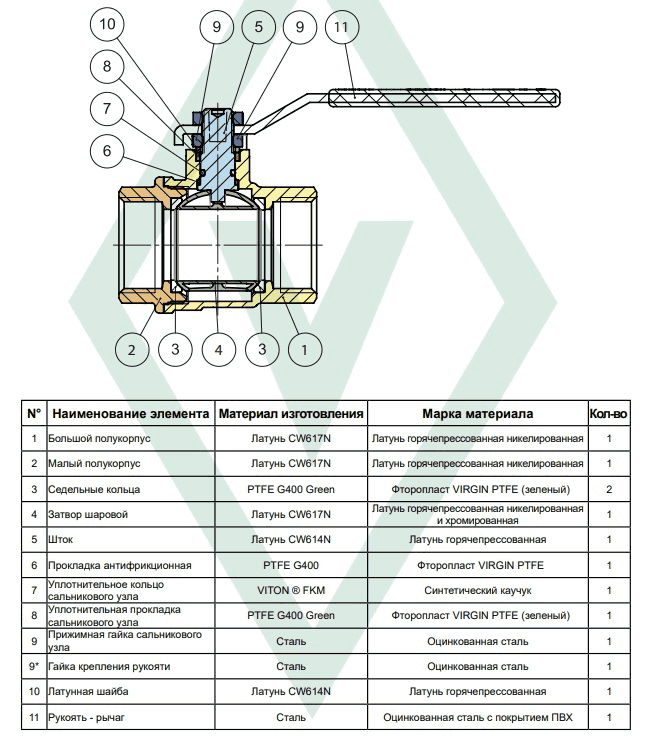 10 9 5 9 11

8

7

6

2 3 4 3 1

| N° | Наименование элемента | Материал изготовления | Марка материала | Кол-во |
|---|---|---|---|---|
| 1 | Большой полукорпус | Латунь CW617N | Латунь горячепрессованная никелированная | 1 |
| 2 | Малый полукорпус | Латунь CW617N | Латунь горячепрессованная никелированная | 1 |
| 3 | Седельные кольца | PTFE G400 Green | Фторопласт VIRGIN PTFE (зеленый) | 2 |
| 4 | Затвор шаровой | Латунь CW617N | Латунь горячепрессованная никелированная и хромированная | 1 |
| 5 | Шток | Латунь CW614N | Латунь горячепрессованная | 1 |
| 6 | Прокладка антифрикционная | PTFE G400 | Фторопласт VIRGIN PTFE | 1 |
| 7 | Уплотнительное кольцо сальникового узла | VITON ® FKM | Синтетический каучук | 1 |
| 8 | Уплотнительная прокладка сальникового узла | PTFE G400 Green | Фторопласт VIRGIN PTFE (зеленый) | 1 |
| 9 | Прижимная гайка сальникового узла | Сталь | Оцинкованная сталь | 1 |
| 9* | Гайка крепления рукояти | Сталь | Оцинкованная сталь | 1 |
| 10 | Латунная шайба | Латунь CW614N | Латунь горячепрессованная | 1 |
| 11 | Рукоять - рычаг | Сталь | Оцинкованная сталь с покрытием ПВХ | 1 |