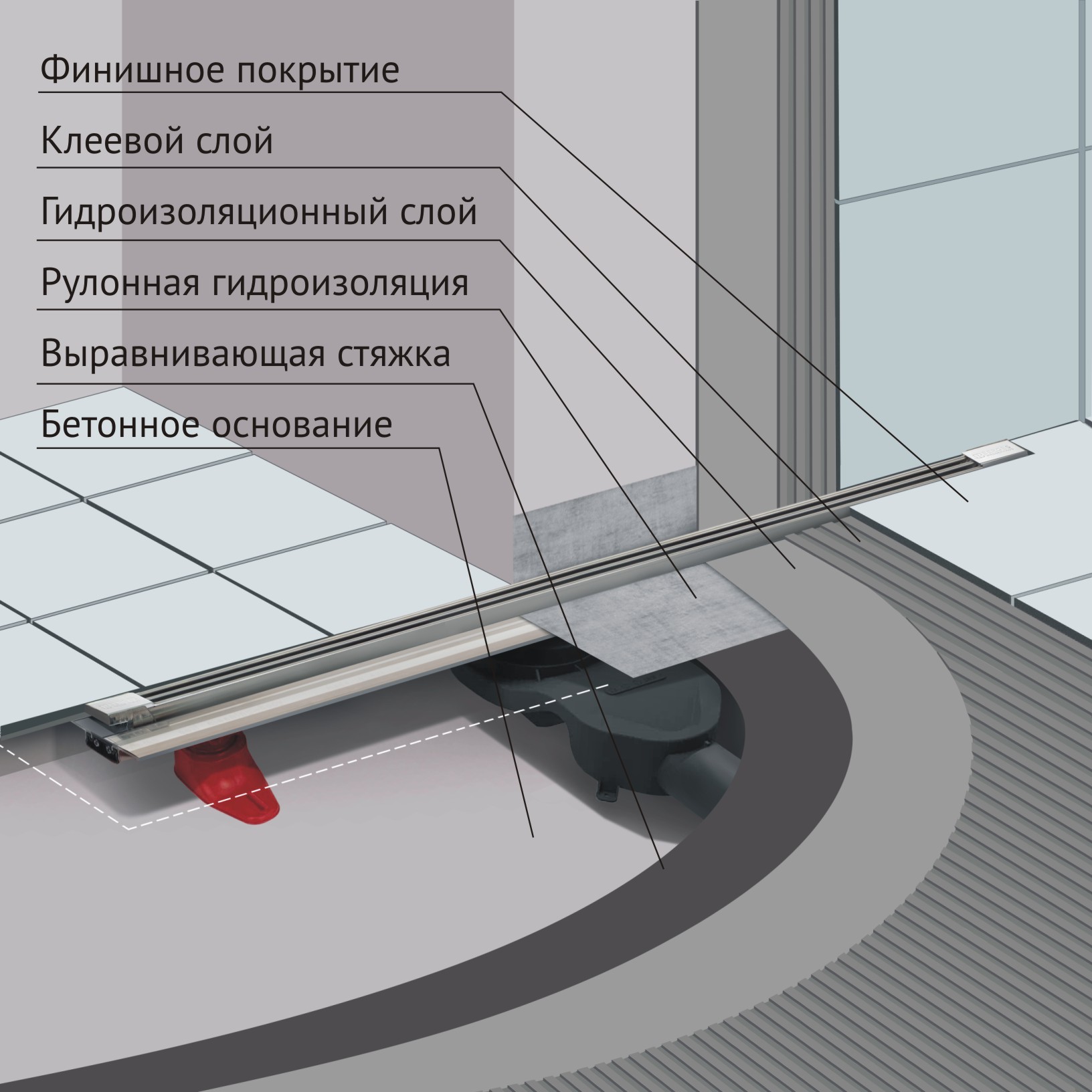 Финишное покрытие

Клеевой слой

Гидроизоляционный слой

Рулонная гидроизоляция

Выравнивающая стяжка

Бетонное основание