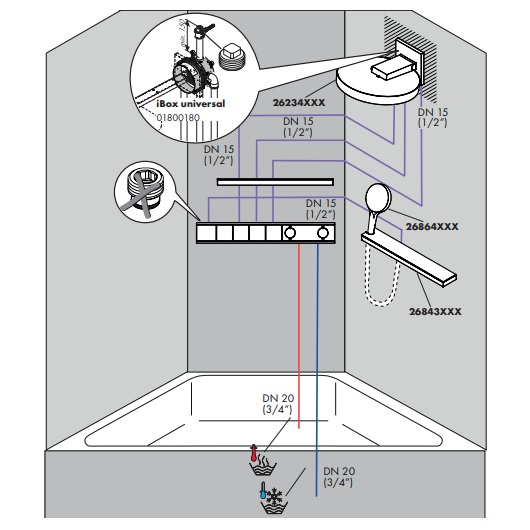 min. 150

iBox universal
01800180

26234XXX

DN 15
(1/2")

DN 15
(1/2")

DN 15
(1/2")

DN 15
(1/2")

26864XXX

26843XXX

DN 20
(3/4")

DN 20
(3/4")