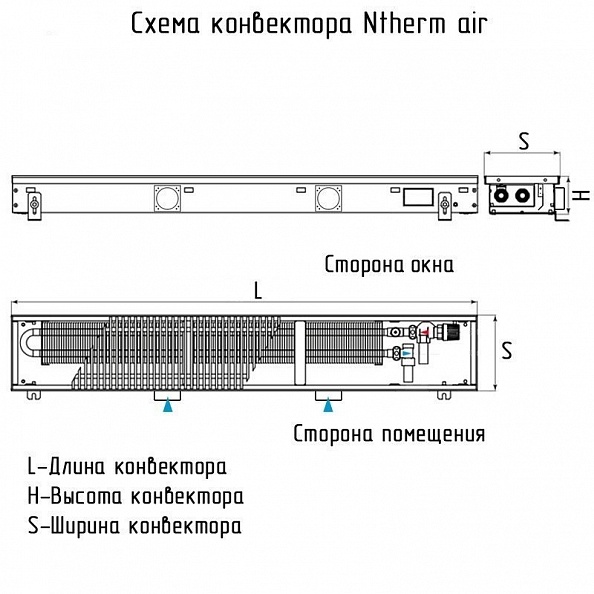 Схема конвектора Ntherm air

S

H

Сторона окна

L

S

Сторона помещения

L-Длина конвектора
H-Высота конвектора
S-Ширина конвектора